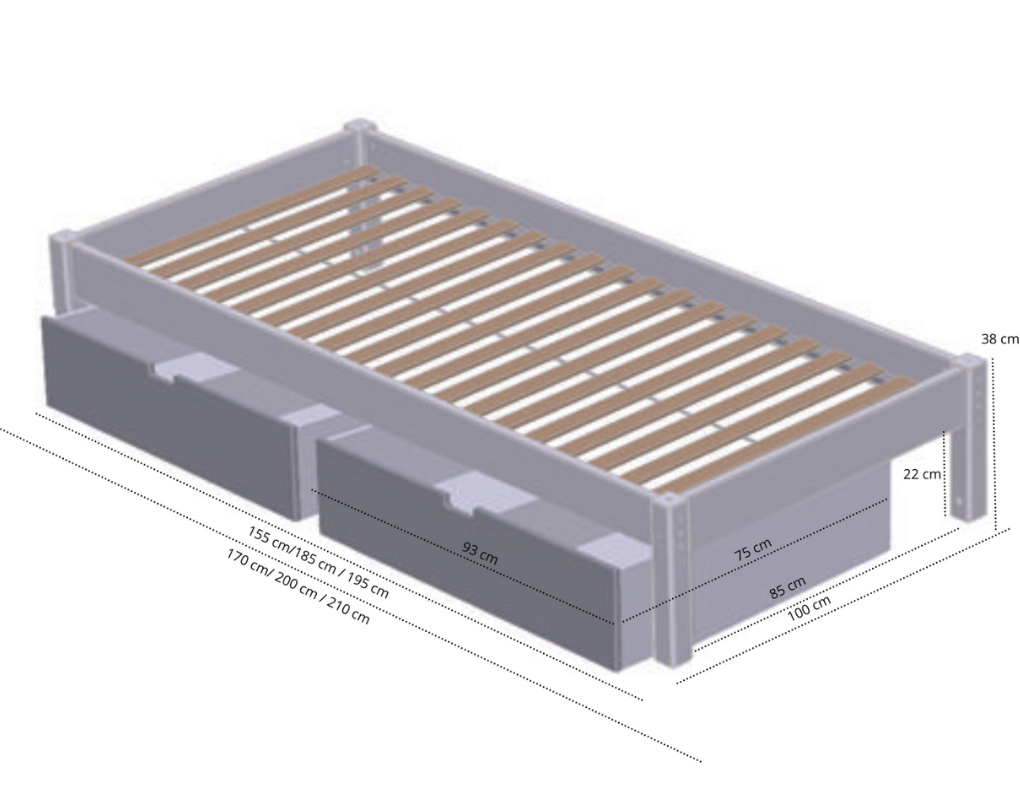 38 cm

22 cm

155 cm/185 cm / 195 cm

170 cm/ 200 cm / 210 cm

93 cm

75 cm

85 cm

100 cm