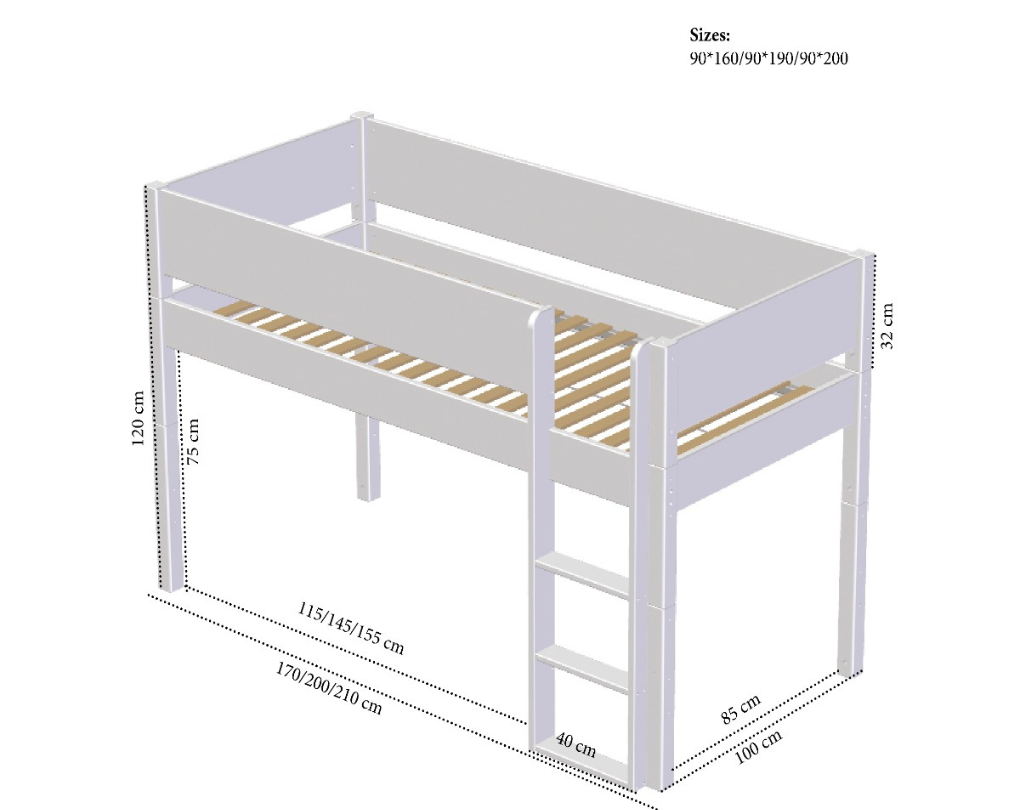 Sizes:
90*160/90*190/90*200

32 cm

120 cm

75 cm

115/145/155 cm

170/200/210 cm

40 cm

85 cm

100 cm