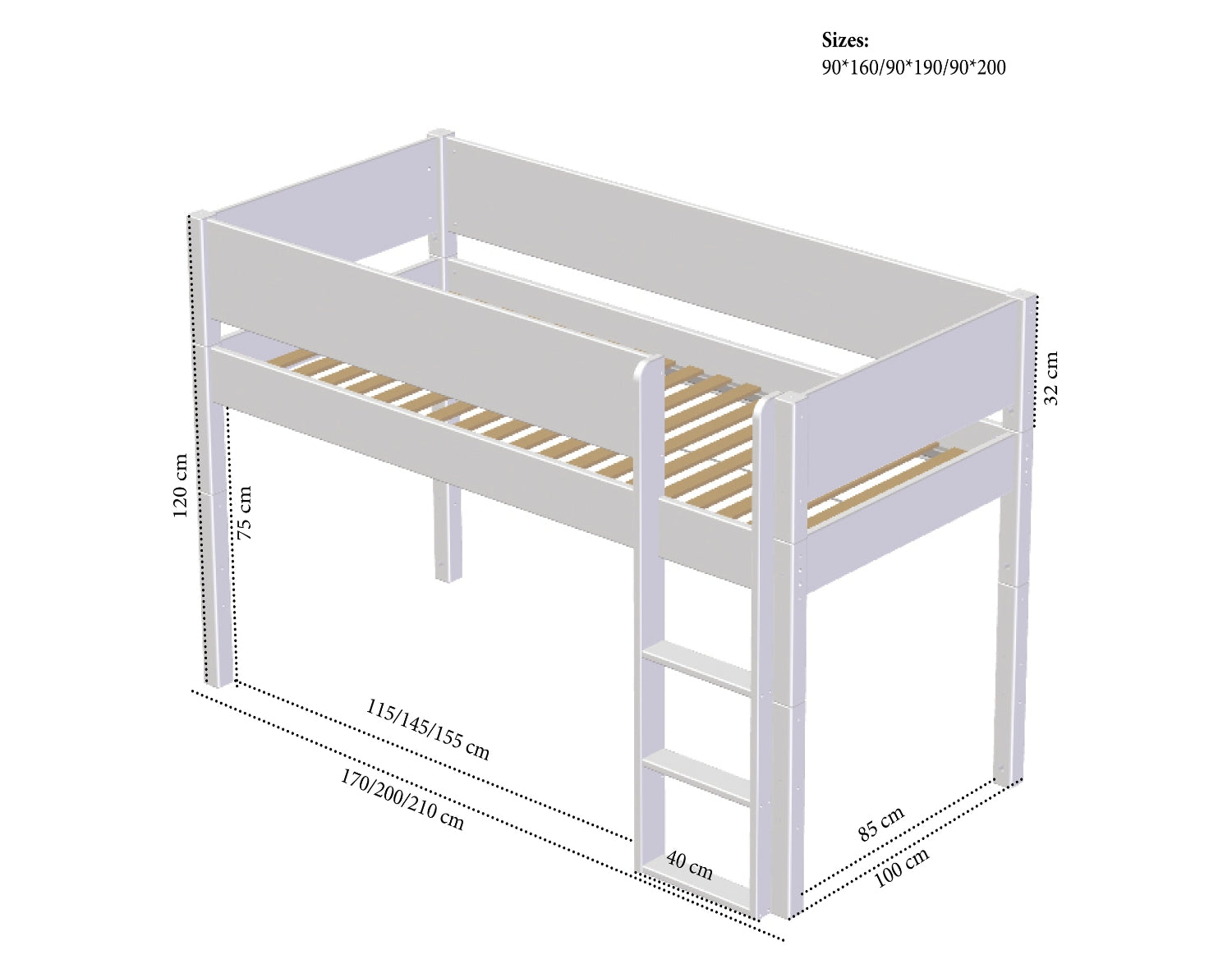 Sizes:
90*160/90*190/90*200

32 cm

120 cm

75 cm

115/145/155 cm

170/200/210 cm

40 cm

85 cm

100 cm